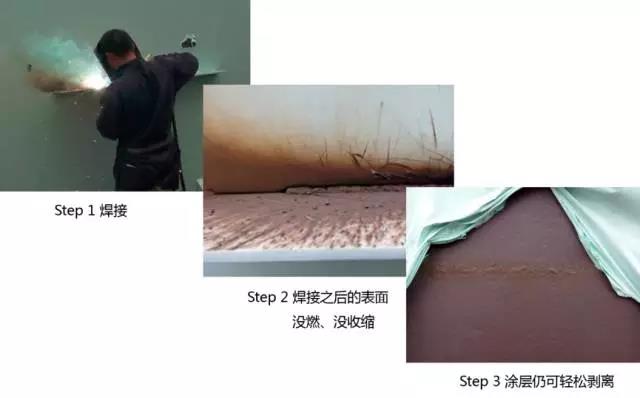 Step 1 焊接

Step 2 焊接之后的表面
没燃、没收缩

Step 3 涂层仍可轻松剥离